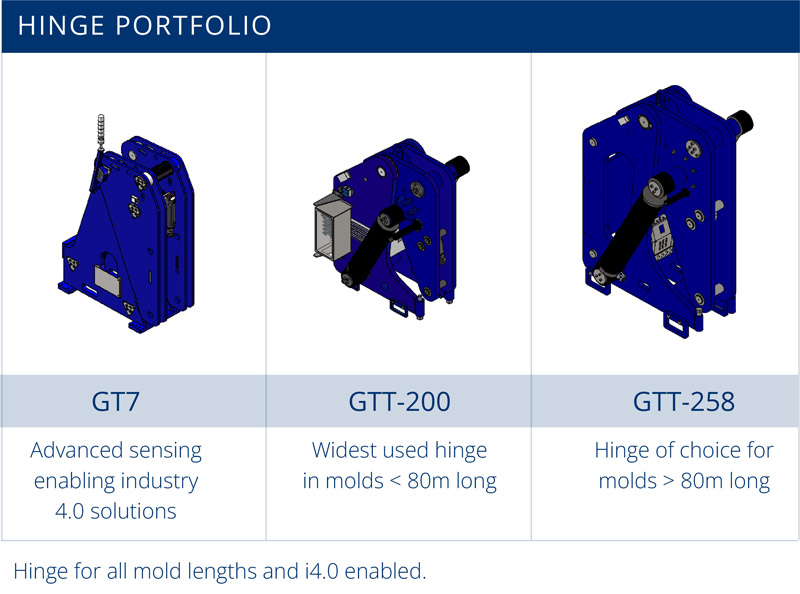 HINGE PORTFOLIO

| GT7 | GTT-200 | GTT-258 |
|---|---|---|
| Advanced sensing enabling industry 4.0 solutions | Widest used hinge in molds < 80m long | Hinge of choice for molds > 80m long |

Hinge for all mold lengths and i4.0 enabled.